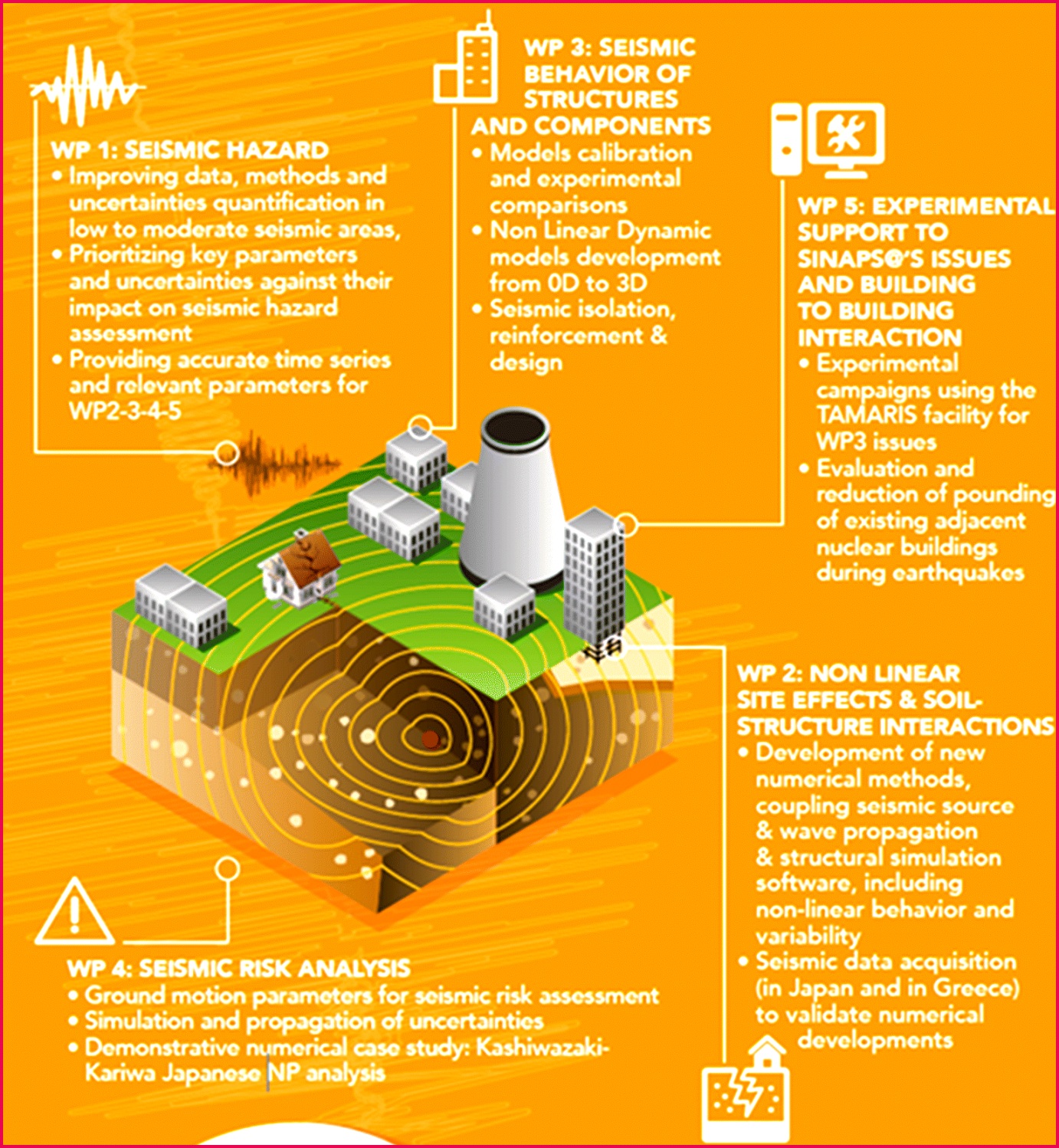 WP 1: SEISMIC HAZARD
• Improving data, methods and uncertainties quantification in low to moderate seismic areas,
• Prioritizing key parameters and uncertainties against their impact on seismic hazard assessment
• Providing accurate time series and relevant parameters for WP2-3-4-5

WP 3: SEISMIC BEHAVIOR OF STRUCTURES AND COMPONENTS
• Models calibration and experimental comparisons
• Non Linear Dynamic models development from 0D to 3D
• Seismic isolation, reinforcement & design

WP 5: EXPERIMENTAL SUPPORT TO SINAPS@'S ISSUES AND BUILDING TO BUILDING INTERACTION
• Experimental campaigns using the TAMARIS facility for WP3 issues
• Evaluation and reduction of pounding of existing adjacent nuclear buildings during earthquakes

WP 2: NON LINEAR SITE EFFECTS & SOIL-STRUCTURE INTERACTIONS
• Development of new numerical methods, coupling seismic source & wave propagation & structural simulation software, including non-linear behavior and variability
• Seismic data acquisition (in Japan and in Greece) to validate numerical developments

WP 4: SEISMIC RISK ANALYSIS
• Ground motion parameters for seismic risk assessment
• Simulation and propagation of uncertainties
• Demonstrative numerical case study: Kashiwazaki-Kariwa Japanese NP analysis